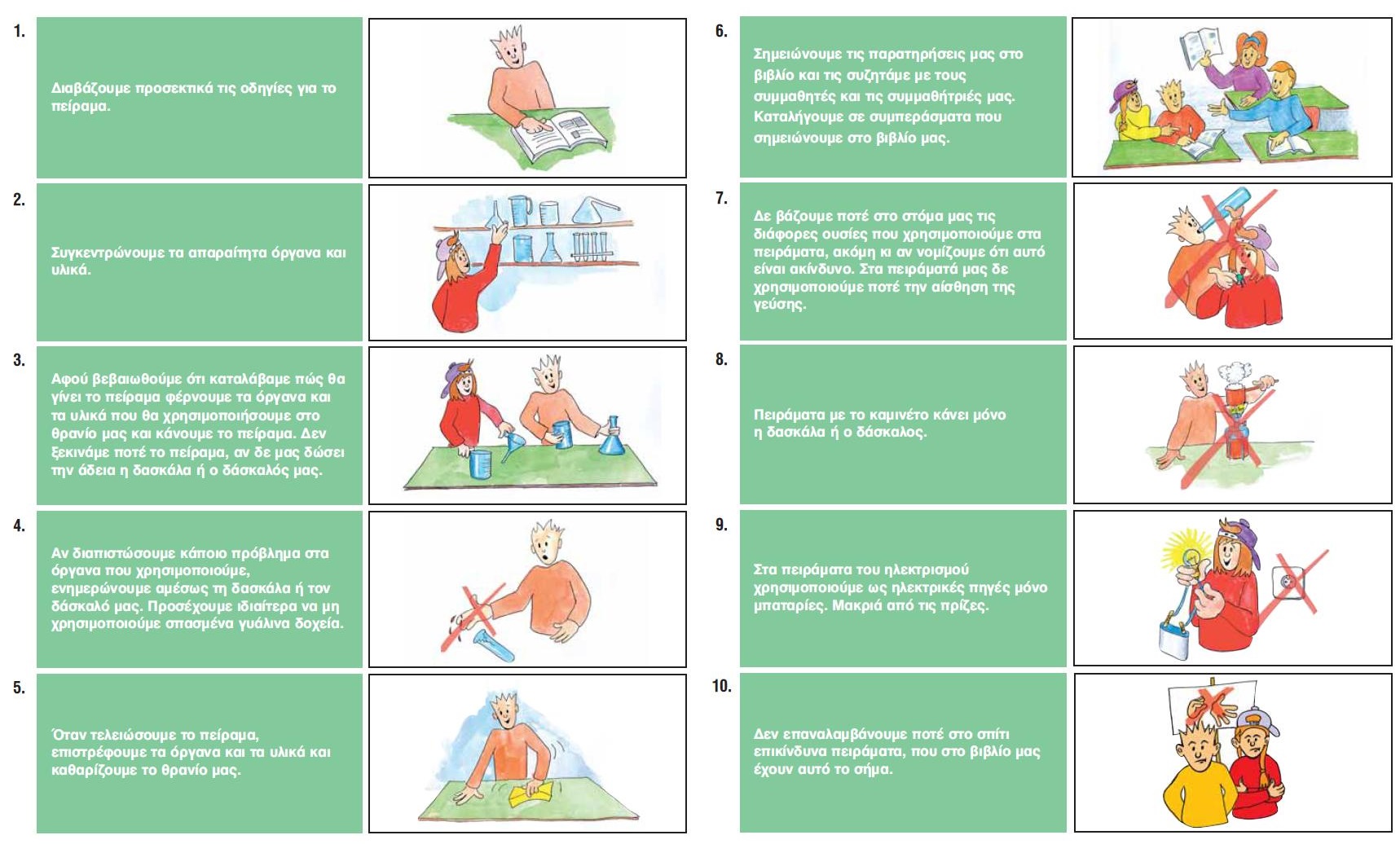 1.

Διαβάζουμε προσεκτικά τις οδηγίες για το πείραμα.

2.

Συγκεντρώνουμε τα απαραίτητα όργανα και υλικά.

3.

Αφού βεβαιωθούμε ότι καταλάβαμε πώς θα γίνει το πείραμα φέρνουμε τα όργανα και τα υλικά που θα χρησιμοποιήσουμε στο θρανίο μας και κάνουμε το πείραμα. Δεν ξεκινάμε ποτέ το πείραμα, αν δε μας δώσει την άδεια η δασκάλα ή ο δάσκαλός μας.

4.

Αν διαπιστώσουμε κάποιο πρόβλημα στα όργανα που χρησιμοποιούμε, ενημερώνουμε αμέσως τη δασκάλα ή τον δάσκαλό μας. Προσέχουμε ιδιαίτερα να μη χρησιμοποιούμε σπασμένα γυάλινα δοχεία.

5.

Όταν τελειώσουμε το πείραμα, επιστρέφουμε τα όργανα και τα υλικά και καθαρίζουμε το θρανίο μας.

6.

Σημειώνουμε τις παρατηρήσεις μας στο βιβλίο και τις συζητάμε με τους συμμαθητές και τις συμμαθήτριές μας. Καταλήγουμε σε συμπεράσματα που σημειώνουμε στο βιβλίο μας.

7.

Δε βάζουμε ποτέ στο στόμα μας τις διάφορες ουσίες που χρησιμοποιούμε στα πειράματα, ακόμη κι αν νομίζουμε ότι αυτό είναι ακίνδυνο. Στα πειράματά μας δε χρησιμοποιούμε ποτέ την αίσθηση της γεύσης.

8.

Πειράματα με το καμινέτο κάνει μόνο η δασκάλα ή ο δάσκαλος.

9.

Στα πειράματα του ηλεκτρισμού χρησιμοποιούμε ως ηλεκτρικές πηγές μόνο μπαταρίες. Μακριά από τις πρίζες.

10.

Δεν επαναλαμβάνουμε ποτέ στο σπίτι επικίνδυνα πειράματα, που στο βιβλίο μας έχουν αυτό το σήμα.