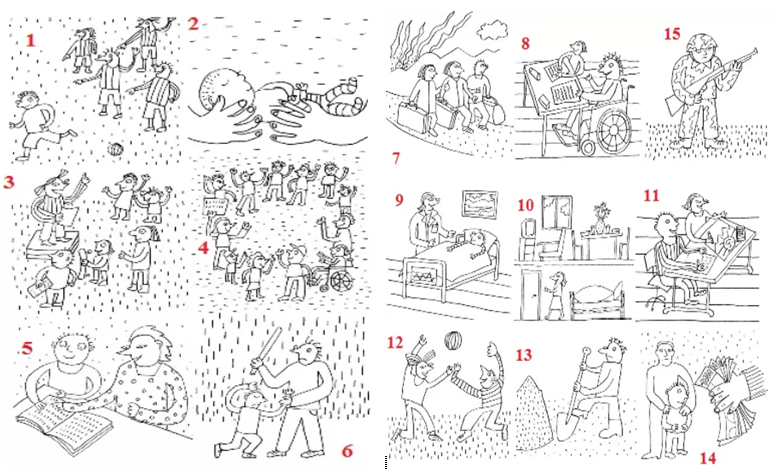 1
2
3
4
5
6
7
8
15
9
10
11
12
13
14