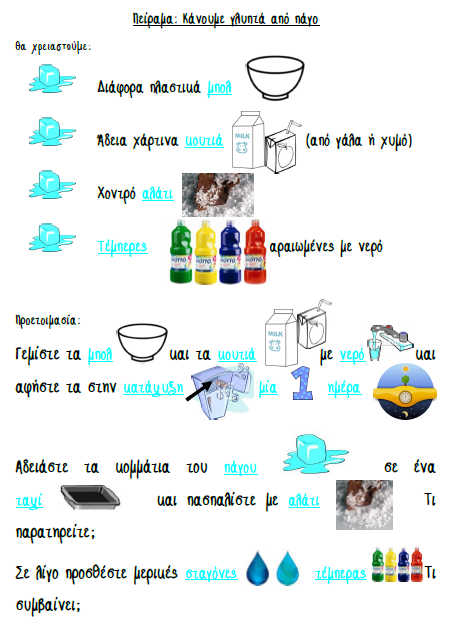 Πείραμα: Κάνουμε γλυπτά από πάγο

Θα χρειαστούμε:

Διάφορα πλαστικά μπολ

Άδεια χάρτινα κουτιά MILK (από γάλα ή χυμό)

Χοντρό αλάτι

Τέμπερες GIOTTO GIOTTO GIOTTO GIOTTO αραιωμένες με νερό

Προετοιμασία:

Γεμίστε τα μπολ και τα κουτιά MILK με νερό και αφήστε τα στην κατάψυξη μία 1 ημέρα

Αδειάστε τα κομμάτια του πάγου σε ένα ταψί και πασπαλίστε με αλάτι Τι παρατηρείτε;

Σε λίγο προσθέστε μερικές σταγόνες τέμπερας Τι συμβαίνει;