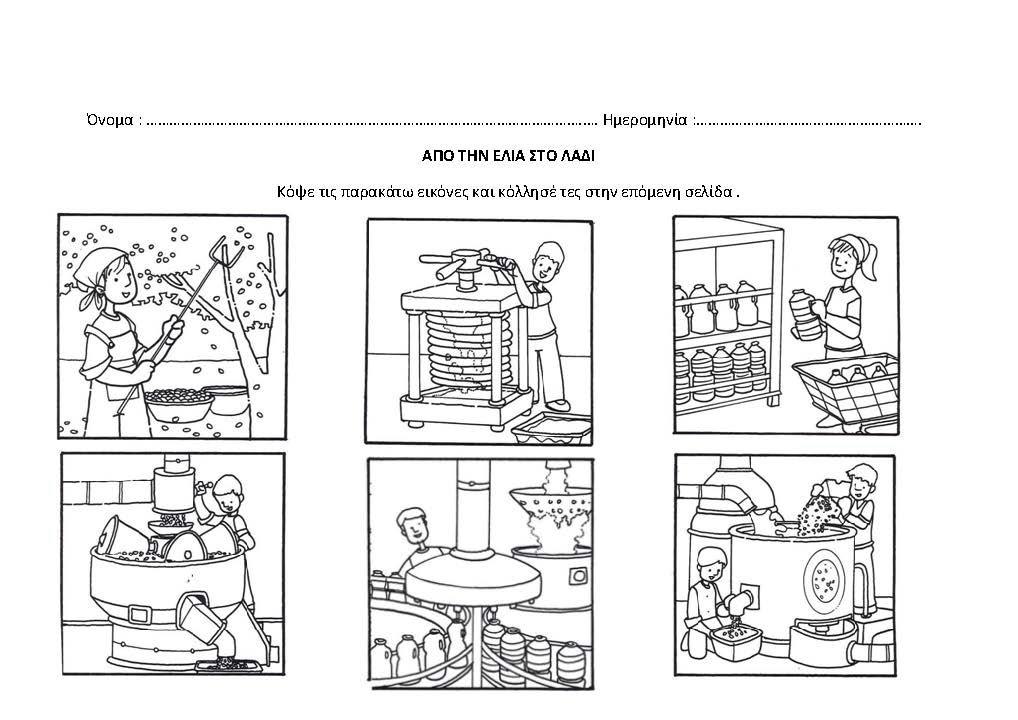 Όνομα : ………………………………………………………………………………………………………… Ημερομηνία :…………………………………………………….

ΑΠΟ ΤΗΝ ΕΛΙΑ ΣΤΟ ΛΑΔΙ

Κόψε τις παρακάτω εικόνες και κόλλησέ τες στην επόμενη σελίδα .